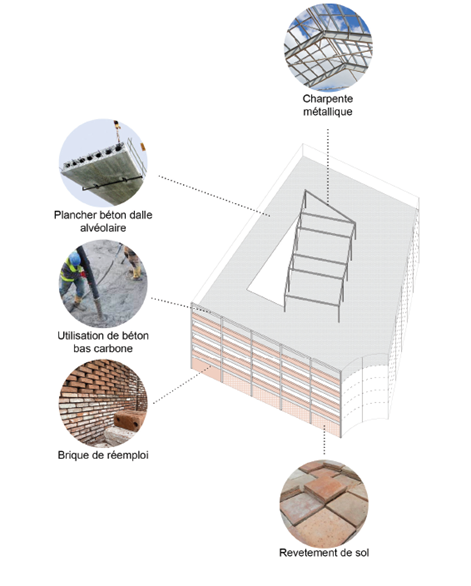 Charpente métallique

Plancher béton dalle alvéolaire

Utilisation de béton bas carbone

Brique de réemploi

Revetement de sol